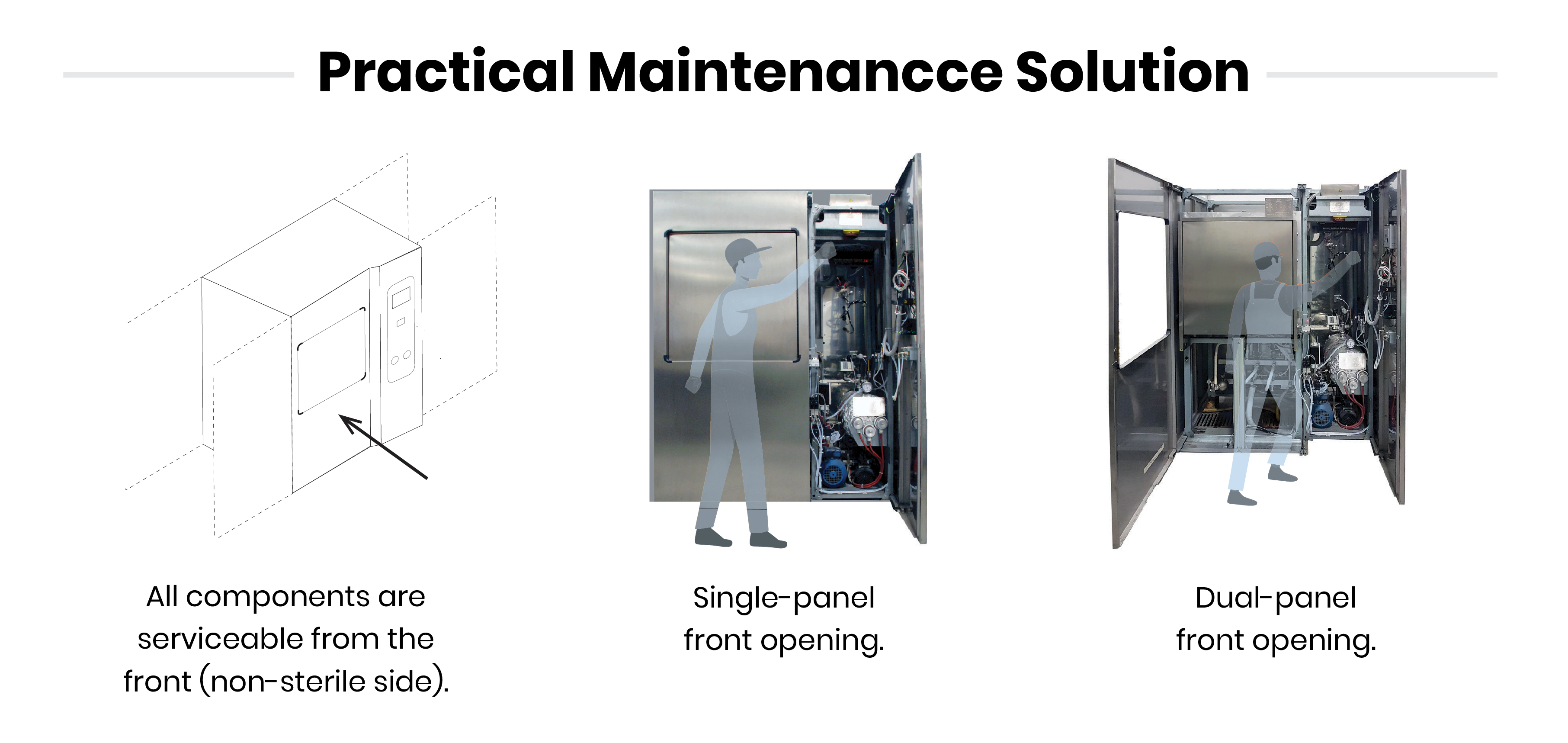 Practical Maintenancce Solution

All components are serviceable from the front (non-sterile side).

Single-panel front opening.

Dual-panel front opening.